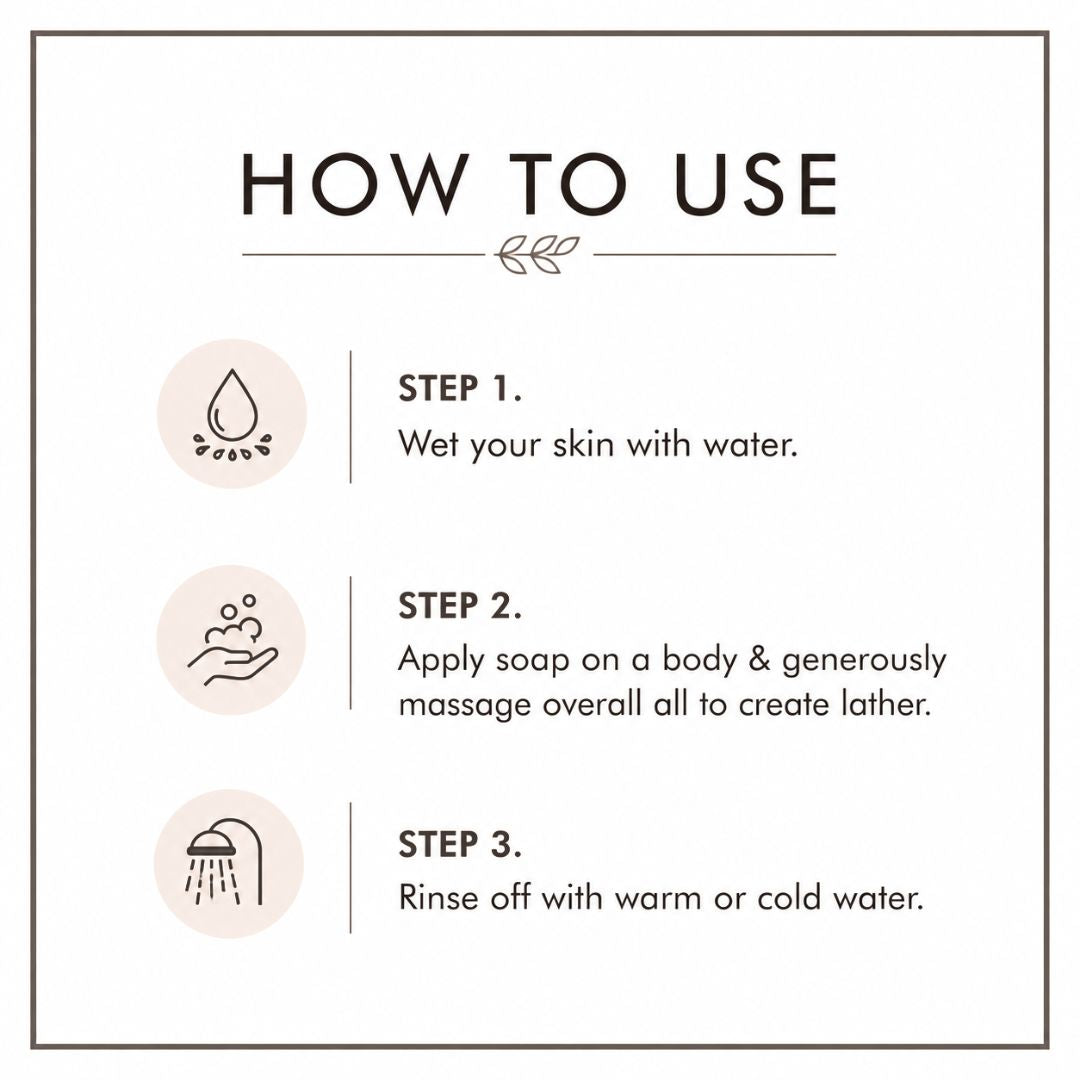 HOW TO USE

STEP 1.
Wet your skin with water.

STEP 2.
Apply soap on a body & generously massage overall all to create lather.

STEP 3.
Rinse off with warm or cold water.