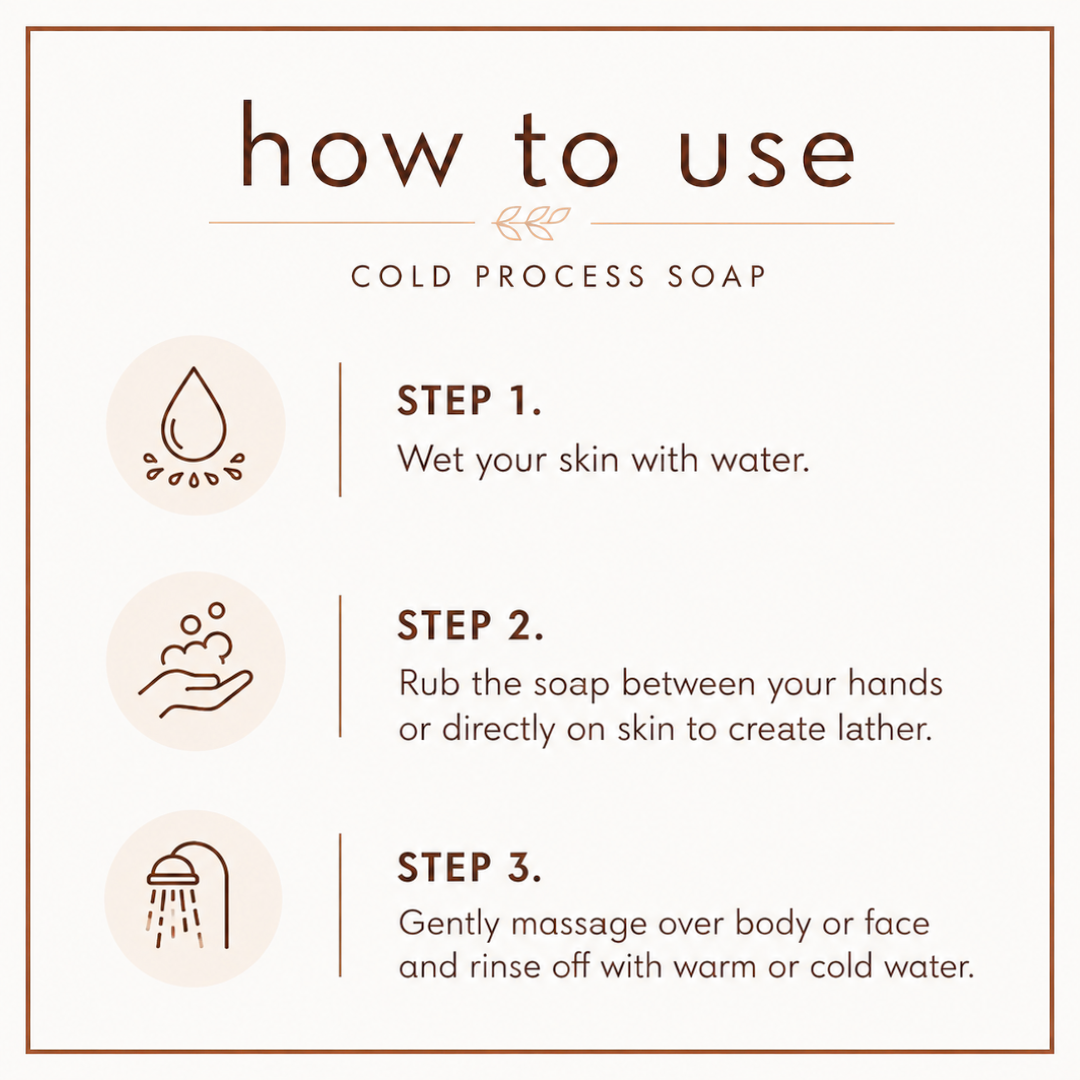 how to use

COLD PROCESS SOAP

STEP 1.
Wet your skin with water.

STEP 2.
Rub the soap between your hands or directly on skin to create lather.

STEP 3.
Gently massage over body or face and rinse off with warm or cold water.