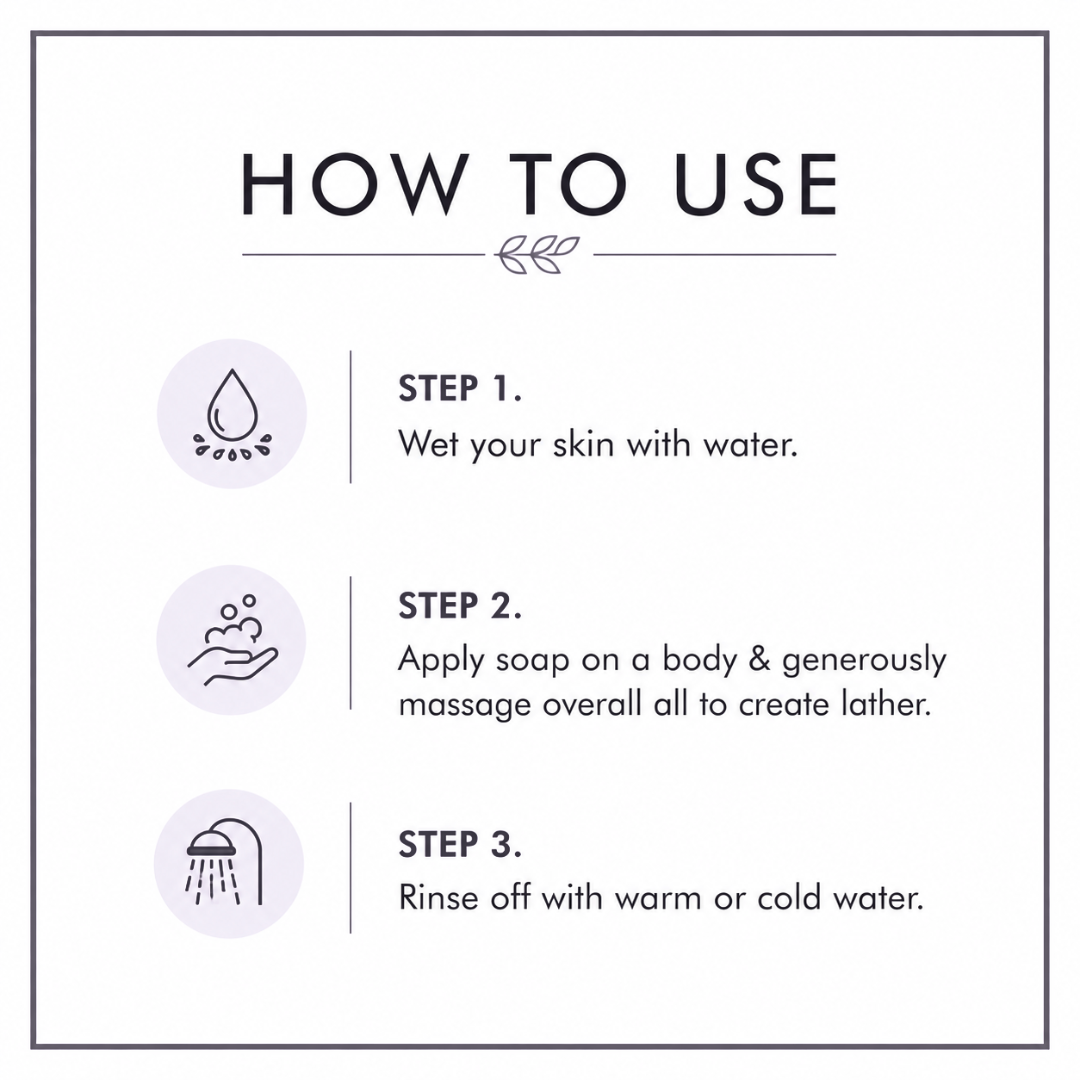 HOW TO USE

STEP 1.
Wet your skin with water.

STEP 2.
Apply soap on a body & generously massage overall all to create lather.

STEP 3.
Rinse off with warm or cold water.