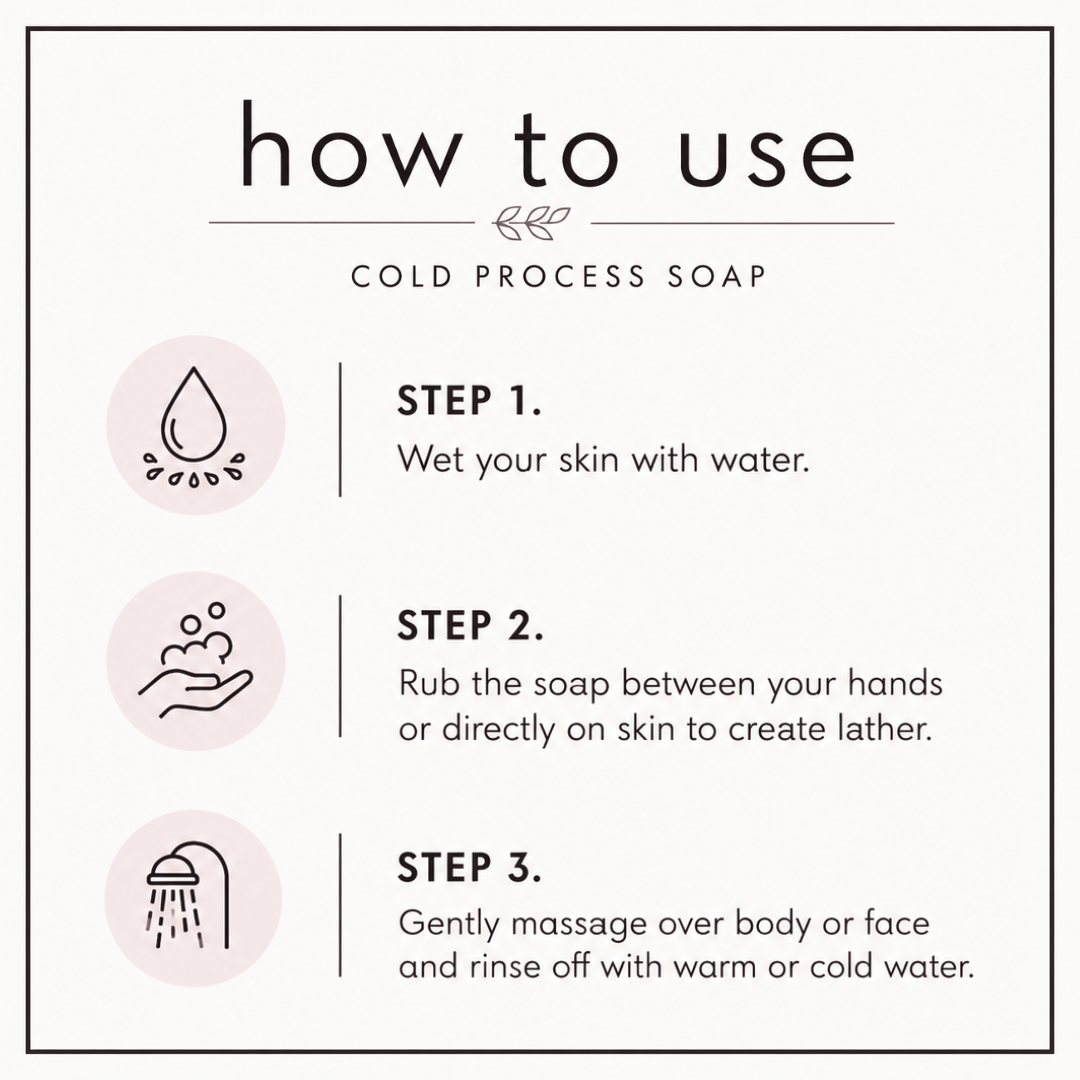 how to use

COLD PROCESS SOAP

STEP 1.
Wet your skin with water.

STEP 2.
Rub the soap between your hands or directly on skin to create lather.

STEP 3.
Gently massage over body or face and rinse off with warm or cold water.