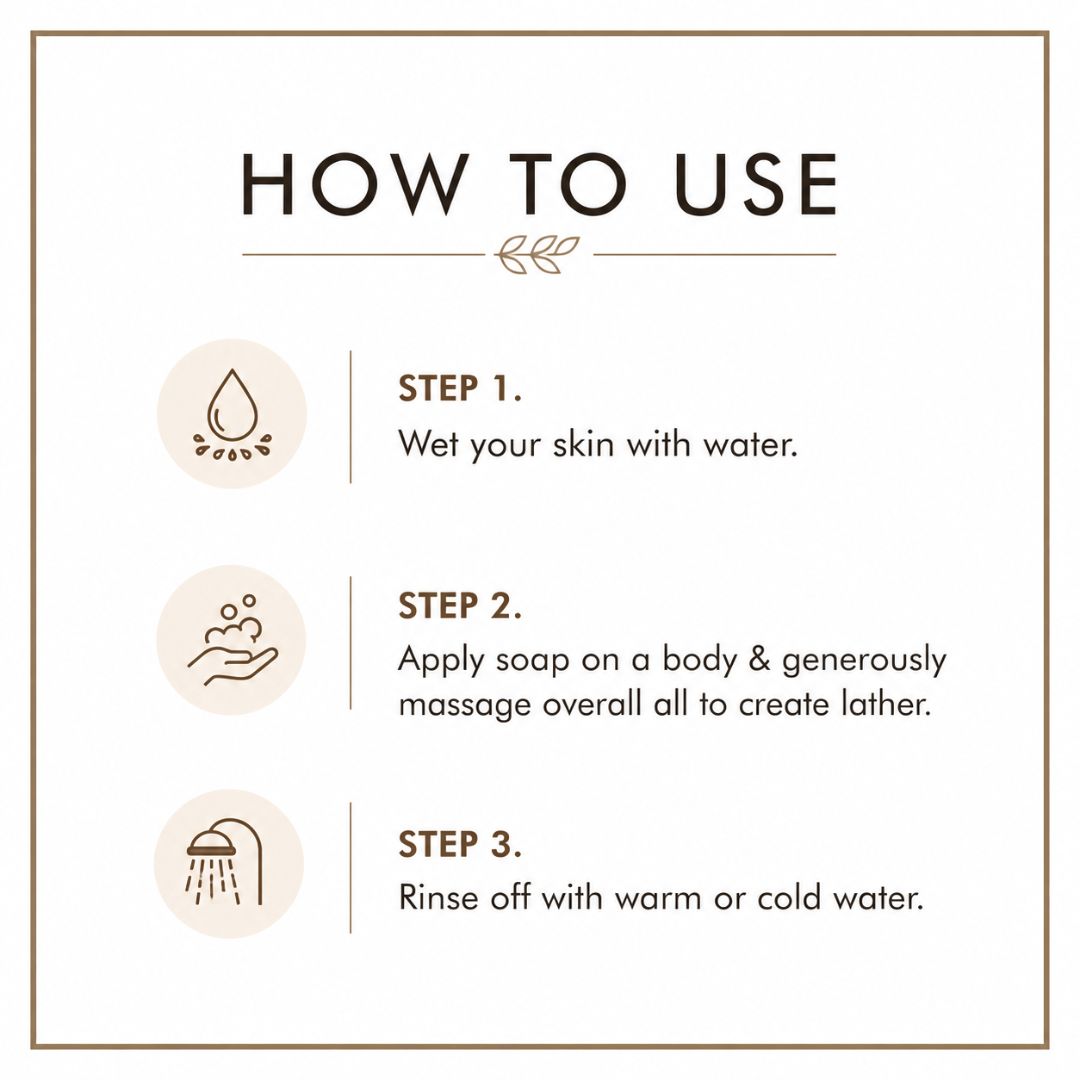 HOW TO USE

STEP 1.
Wet your skin with water.

STEP 2.
Apply soap on a body & generously massage overall all to create lather.

STEP 3.
Rinse off with warm or cold water.