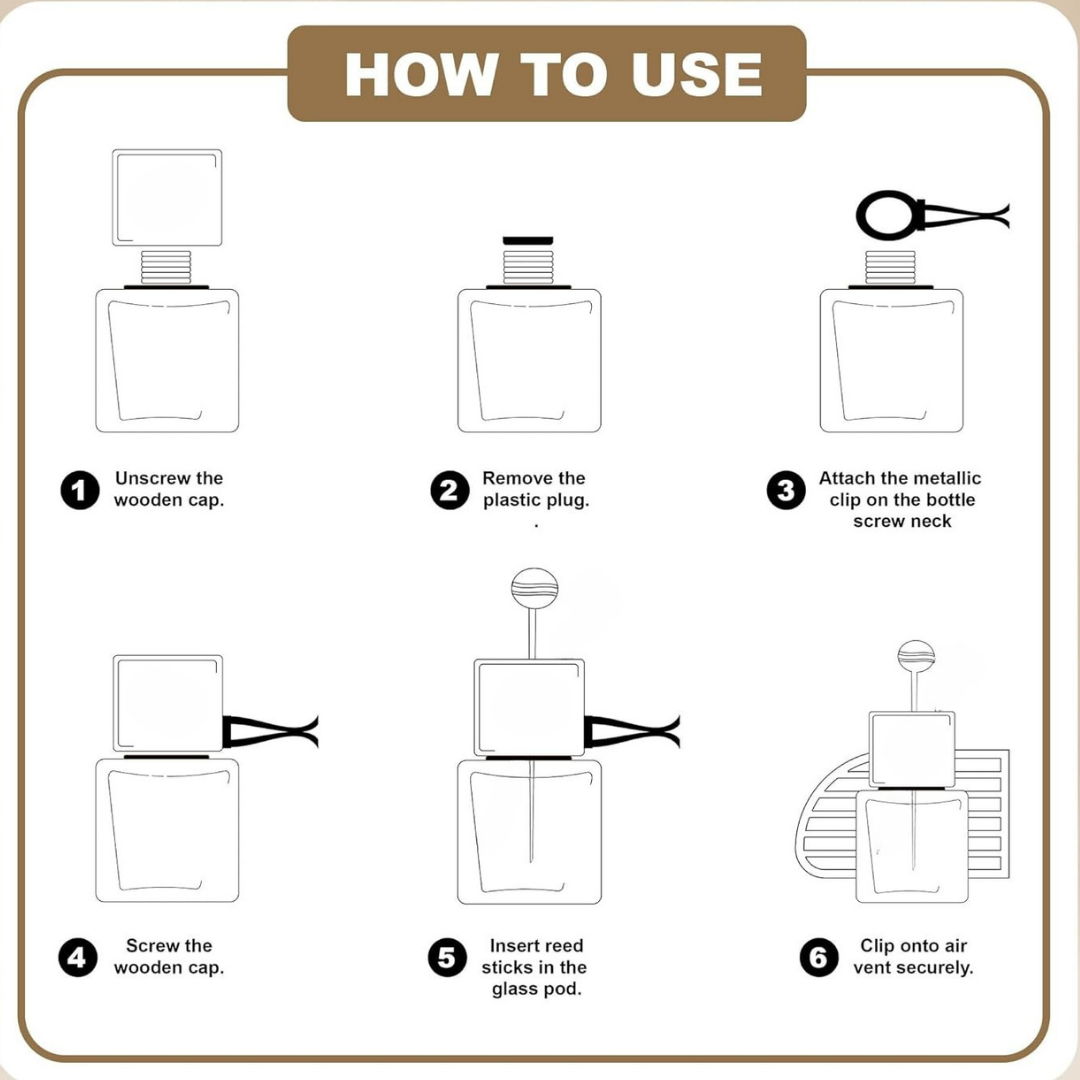 HOW TO USE

1 Unscrew the wooden cap.

2 Remove the plastic plug.
.

3 Attach the metallic clip on the bottle screw neck

4 Screw the wooden cap.

5 Insert reed sticks in the glass pod.

6 Clip onto air vent securely.