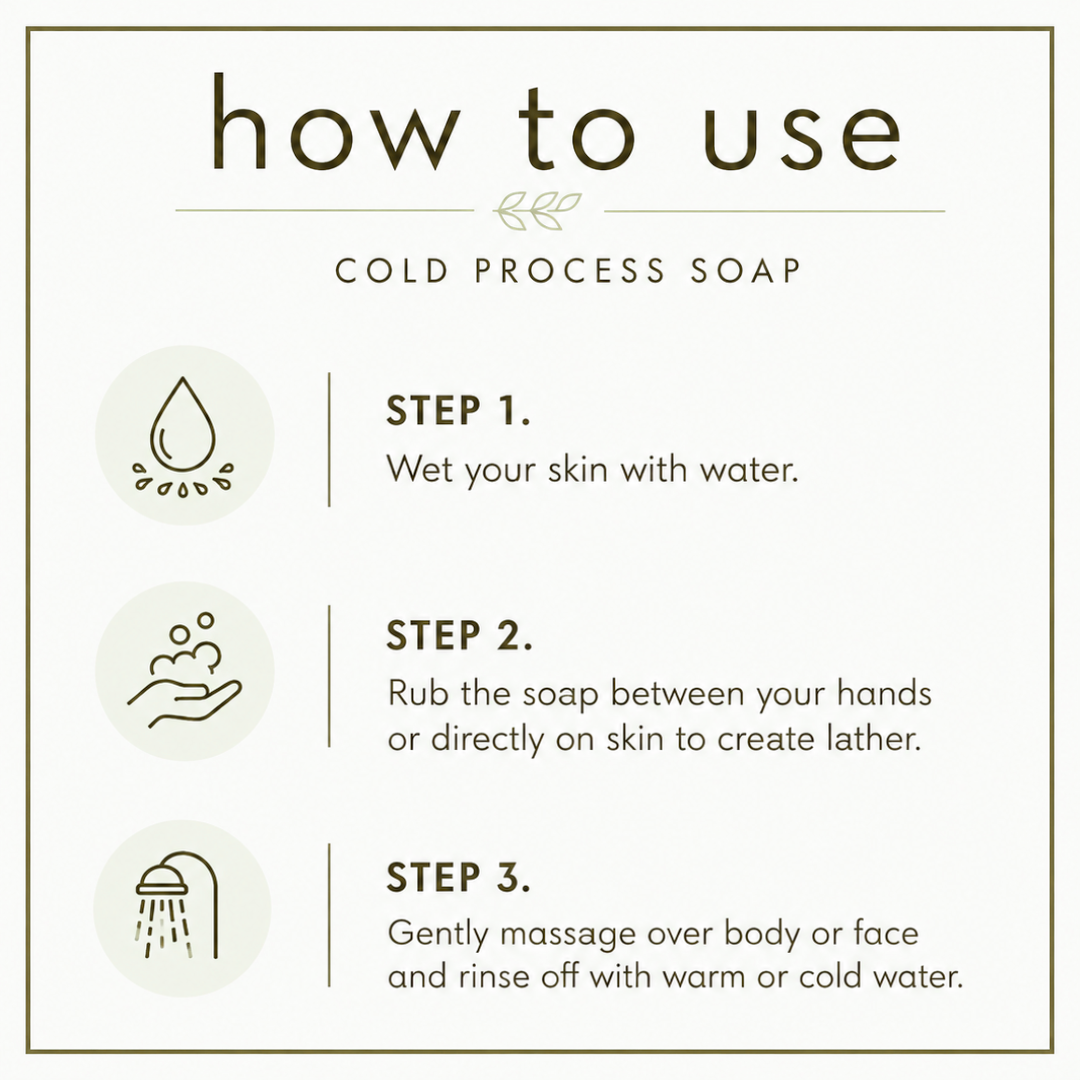 how to use

COLD PROCESS SOAP

STEP 1.
Wet your skin with water.

STEP 2.
Rub the soap between your hands or directly on skin to create lather.

STEP 3.
Gently massage over body or face and rinse off with warm or cold water.